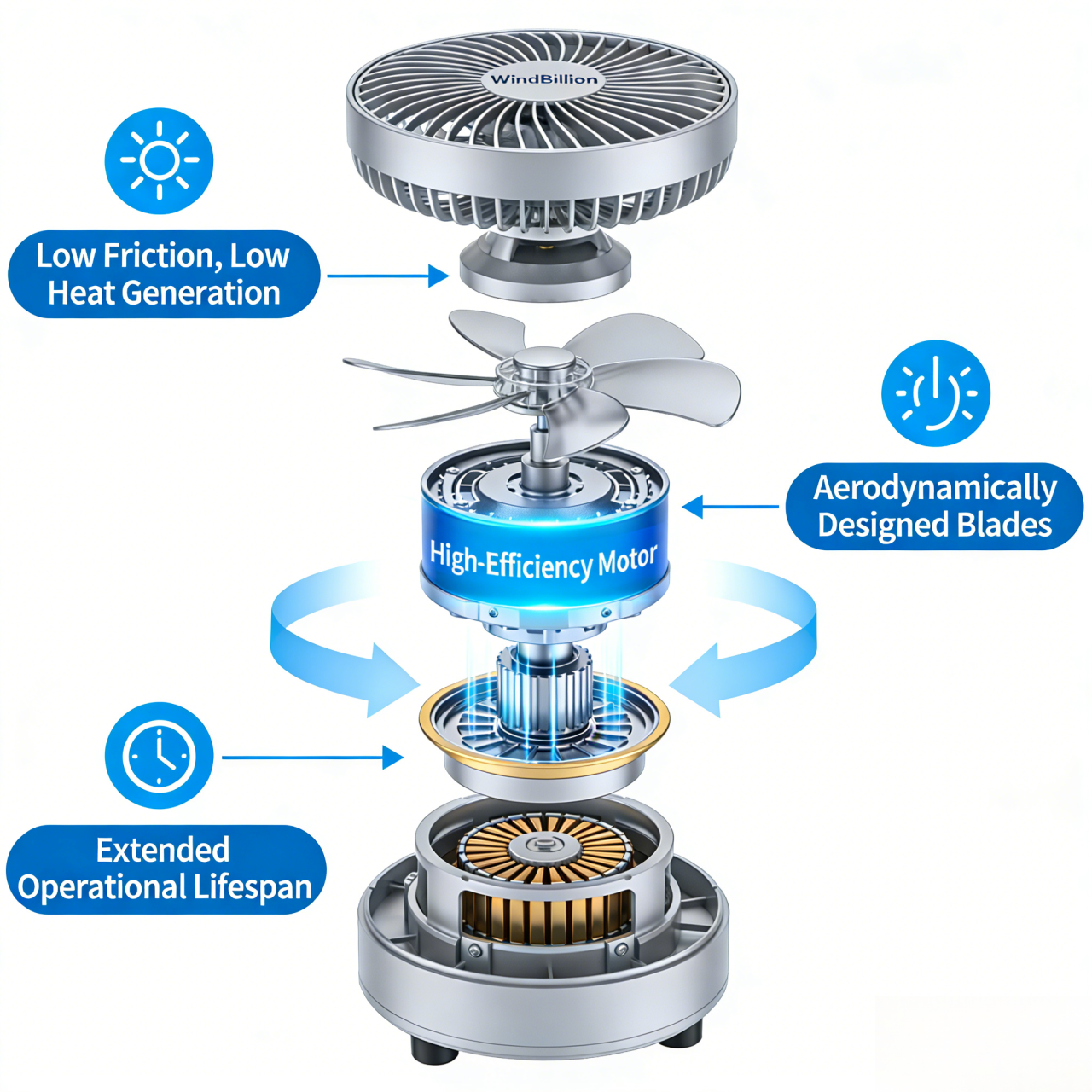 WindBillion

Low Friction, Low Heat Generation

Aerodynamically Designed Blades

High-Efficiency Motor

Extended Operational Lifespan